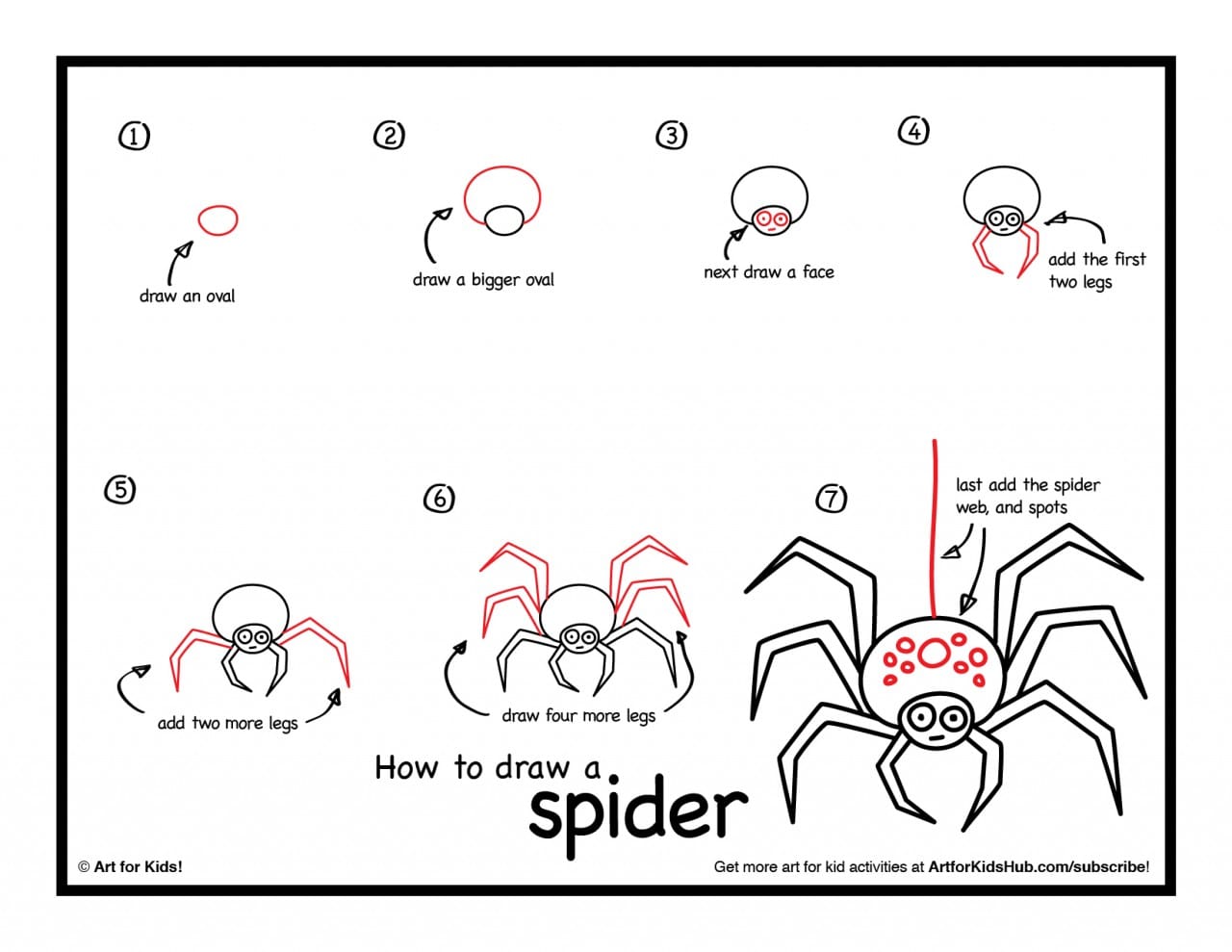 1
draw an oval

2
draw a bigger oval

3
next draw a face

4
add the first two legs

5
add two more legs

6
draw four more legs

7
last add the spider web, and spots

How to draw a
spider

© Art for Kids!

Get more art for kid activities at ArtforKidsHub.com/subscribe!