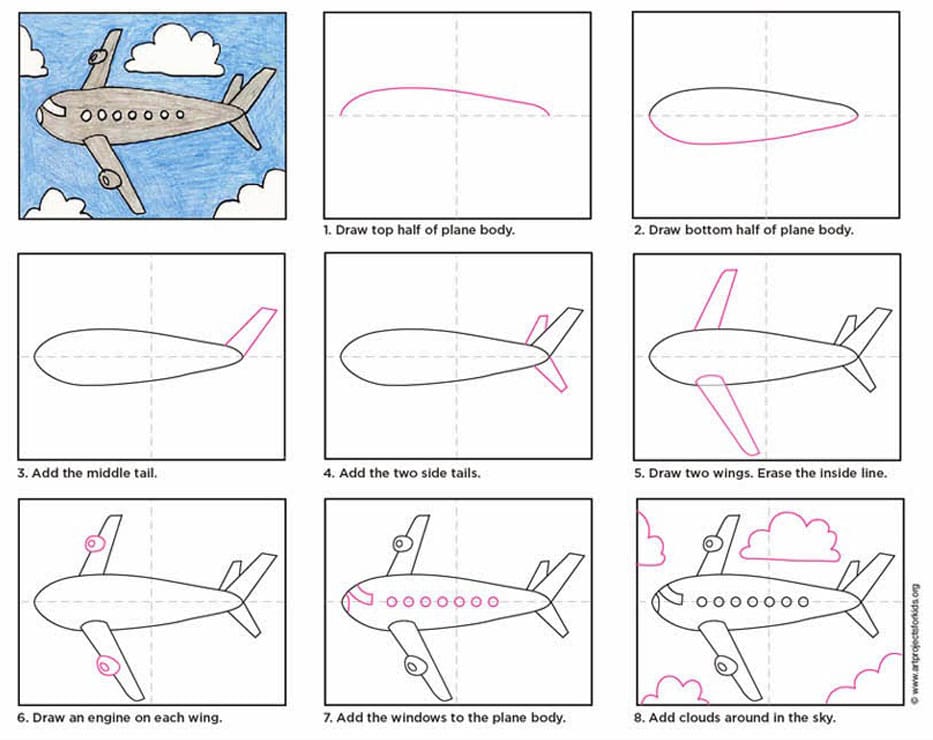 1. Draw top half of plane body.

2. Draw bottom half of plane body.

3. Add the middle tail.

4. Add the two side tails.

5. Draw two wings. Erase the inside line.

6. Draw an engine on each wing.

7. Add the windows to the plane body.

8. Add clouds around in the sky.

© www.artprojectsforkids.org